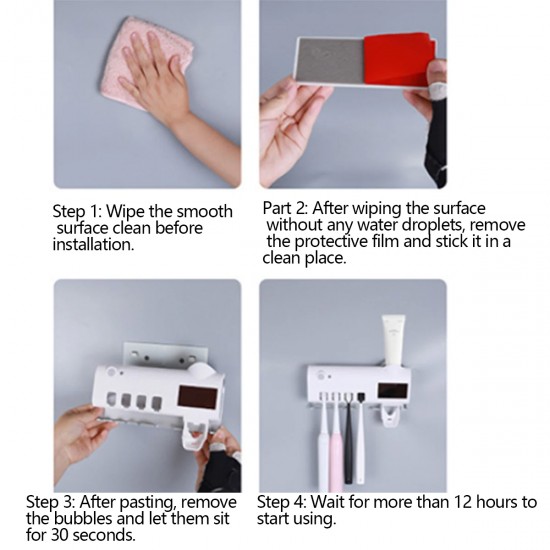 Step 1: Wipe the smooth surface clean before installation.

Part 2: After wiping the surface without any water droplets, remove the protective film and stick it in a clean place.

Step 3: After pasting, remove the bubbles and let them sit for 30 seconds.

Step 4: Wait for more than 12 hours to start using.